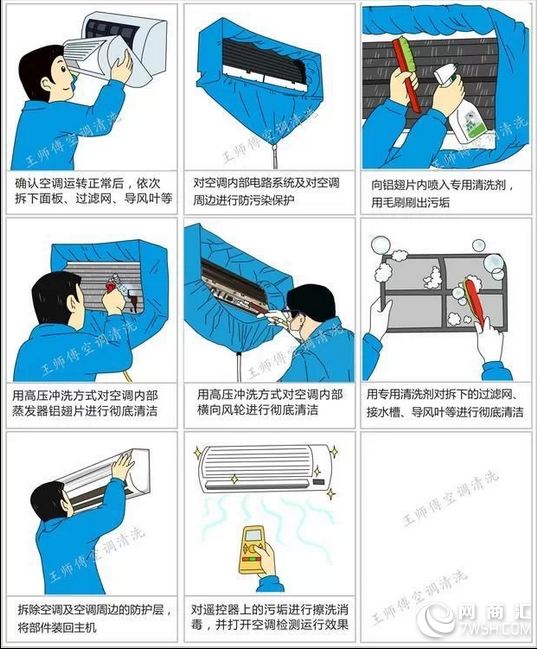 王师傅空调清洗

确认空调运转正常后，依次拆下面板、过滤网、导风叶等

王师傅空调清洗

对空调内部电路系统及对空调周边进行防污染保护

王师傅空调清洗

向铝翅片内喷入专用清洗剂，用毛刷刷出污垢

王师傅空调清洗

用高压冲洗方式对空调内部蒸发器铝翅片进行彻底清洁

王师傅空调清洗

用高压冲洗方式对空调内部横向风轮进行彻底清洁

用专用清洗剂对拆下的过滤网、接水槽、导风叶等进行彻底清洁

王师傅空调清洗

拆除空调及空调周边的防护层，将部件装回主机

对遥控器上的污垢进行擦洗消毒，并打开空调检测运行效果

王师傅空调清洗

王师傅空调清洗

网商汇
7WSH.COM